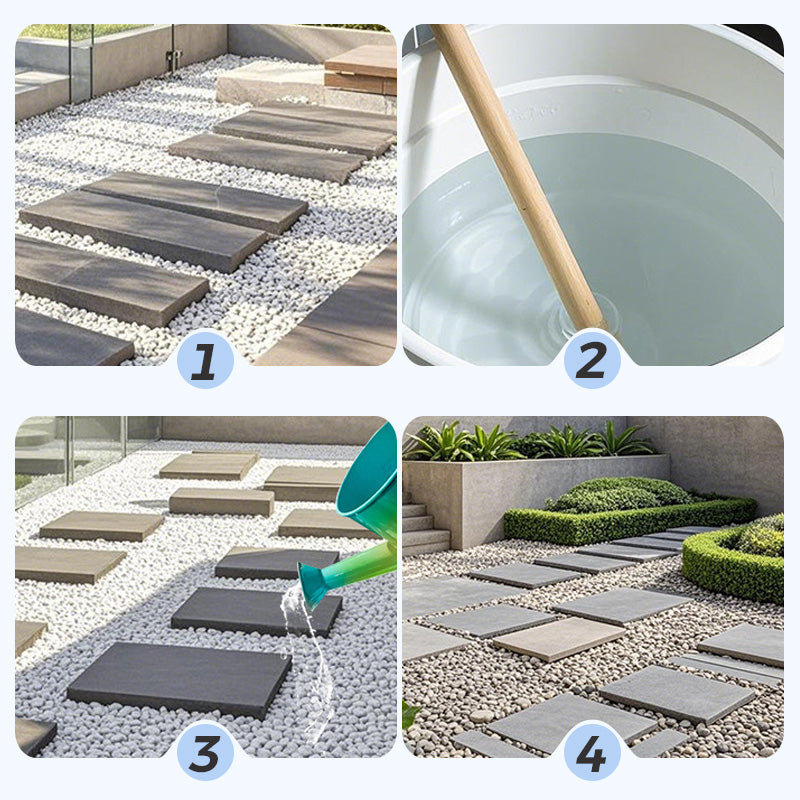 1
2
3
4