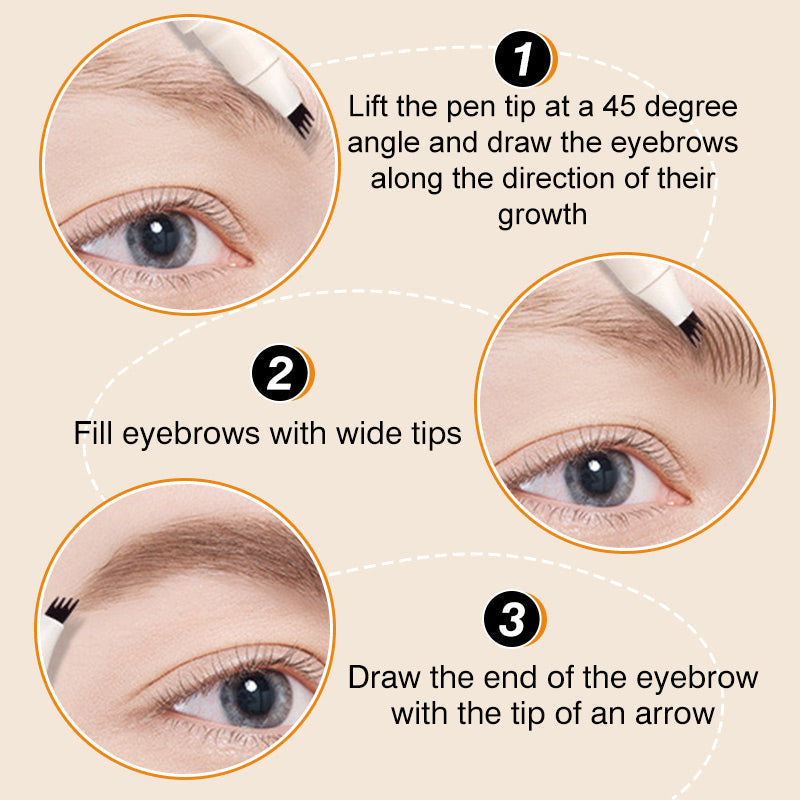 1
Lift the pen tip at a 45 degree angle and draw the eyebrows along the direction of their growth

2
Fill eyebrows with wide tips

3
Draw the end of the eyebrow with the tip of an arrow