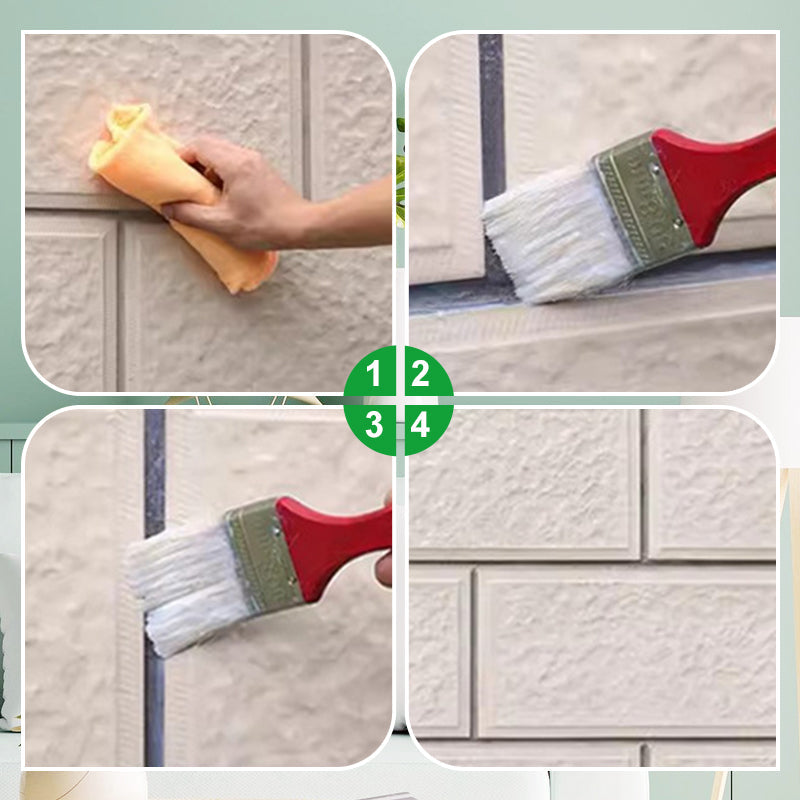 1
2
3
4